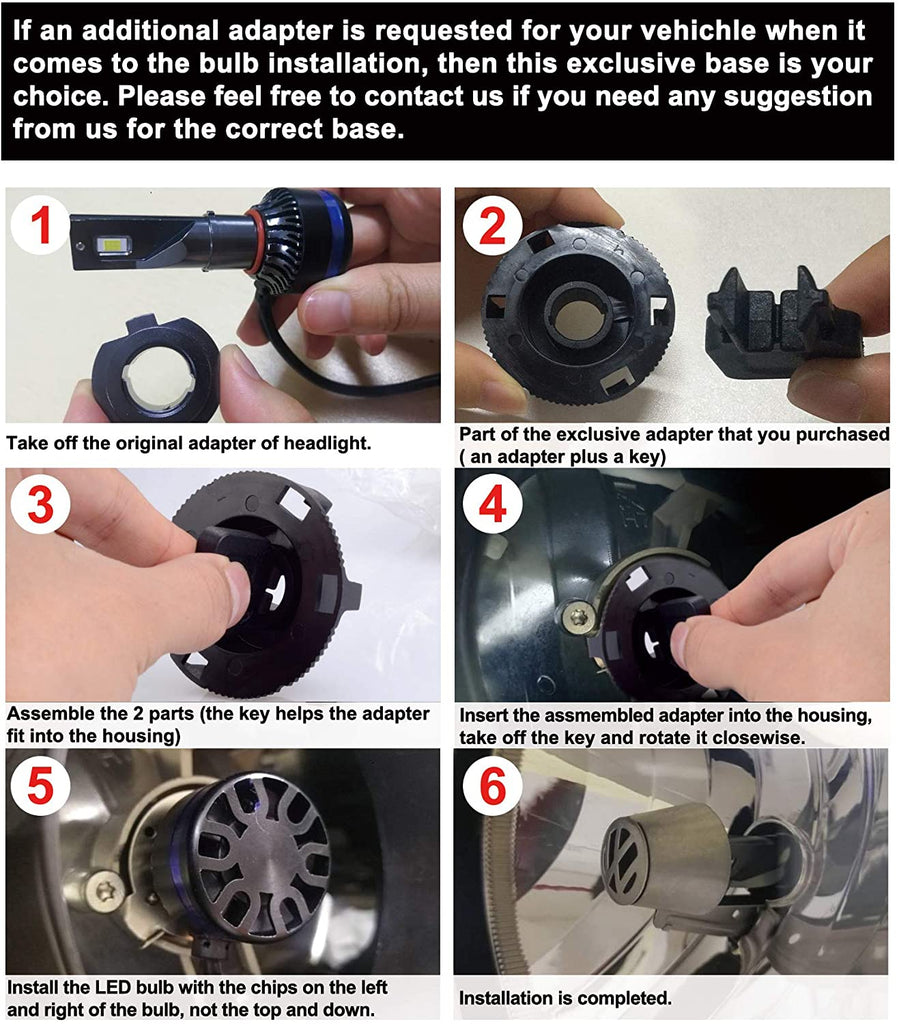 If an additional adapter is requested for your vehichle when it comes to the bulb installation, then this exclusive base is your choice. Please feel free to contact us if you need any suggestion from us for the correct base.

1

Take off the original adapter of headlight.

2

Part of the exclusive adapter that you purchased ( an adapter plus a key)

3

Assemble the 2 parts (the key helps the adapter fit into the housing)

4

Insert the assmembled adapter into the housing, take off the key and rotate it closewise.

5

Install the LED bulb with the chips on the left and right of the bulb, not the top and down.

6

Installation is completed.