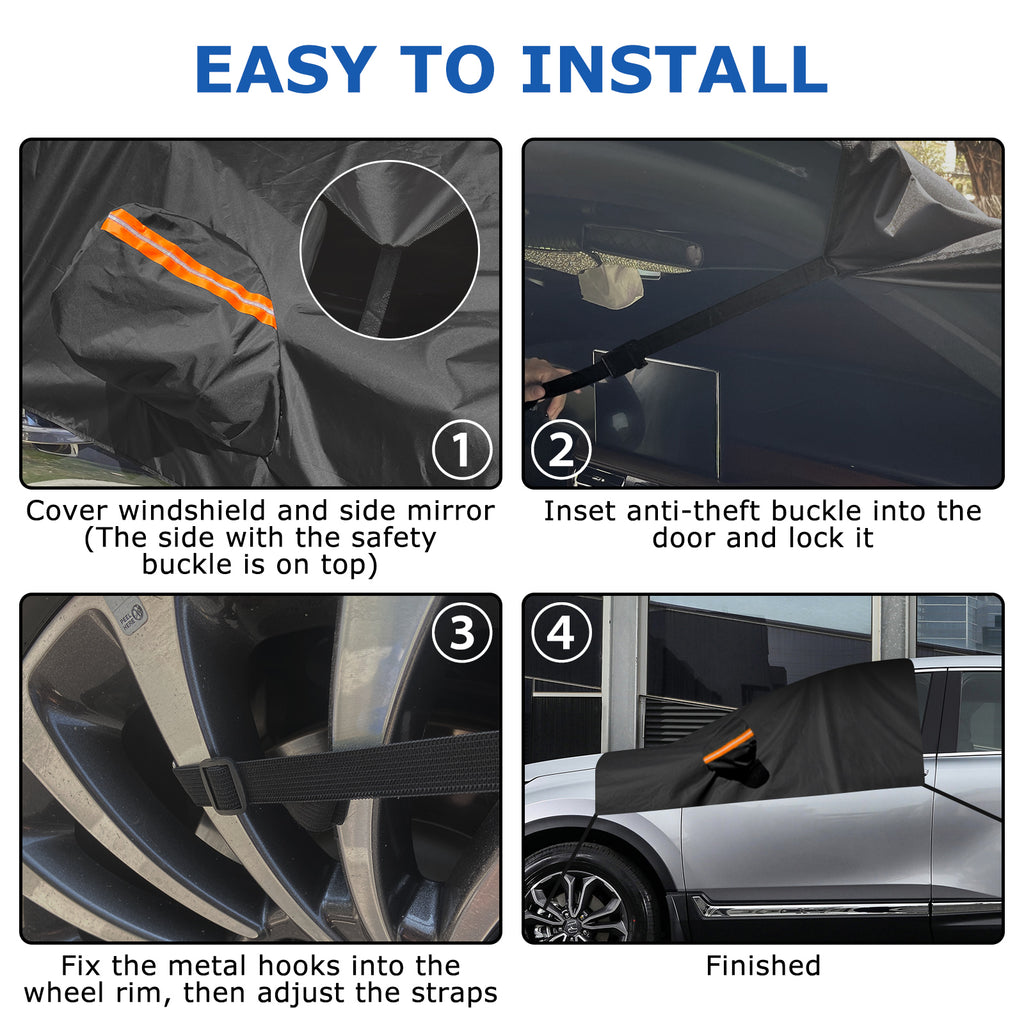 EASY TO INSTALL

1

Cover windshield and side mirror (The side with the safety buckle is on top)

2

Inset anti-theft buckle into the door and lock it

3

Fix the metal hooks into the wheel rim, then adjust the straps

4

Finished